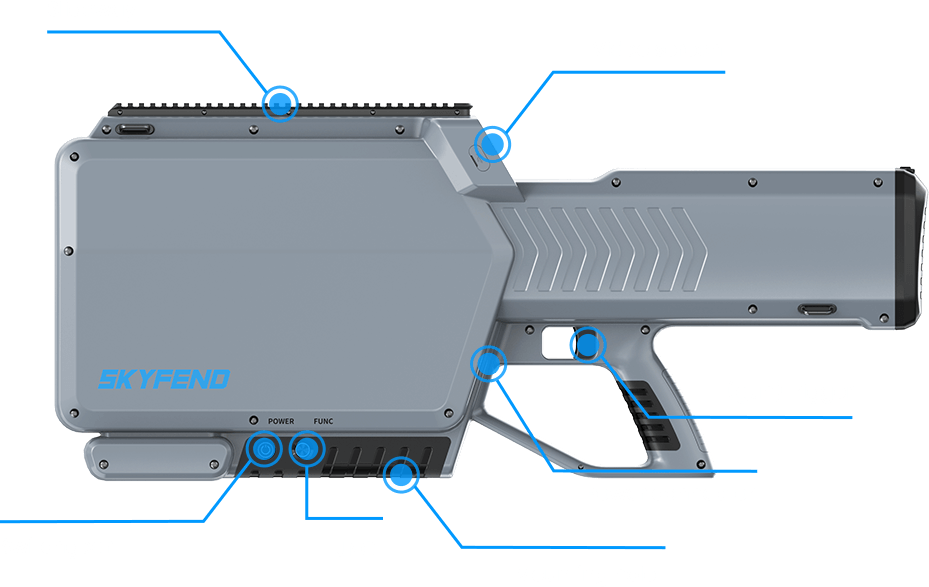 SKYFEND

POWER

FUNC